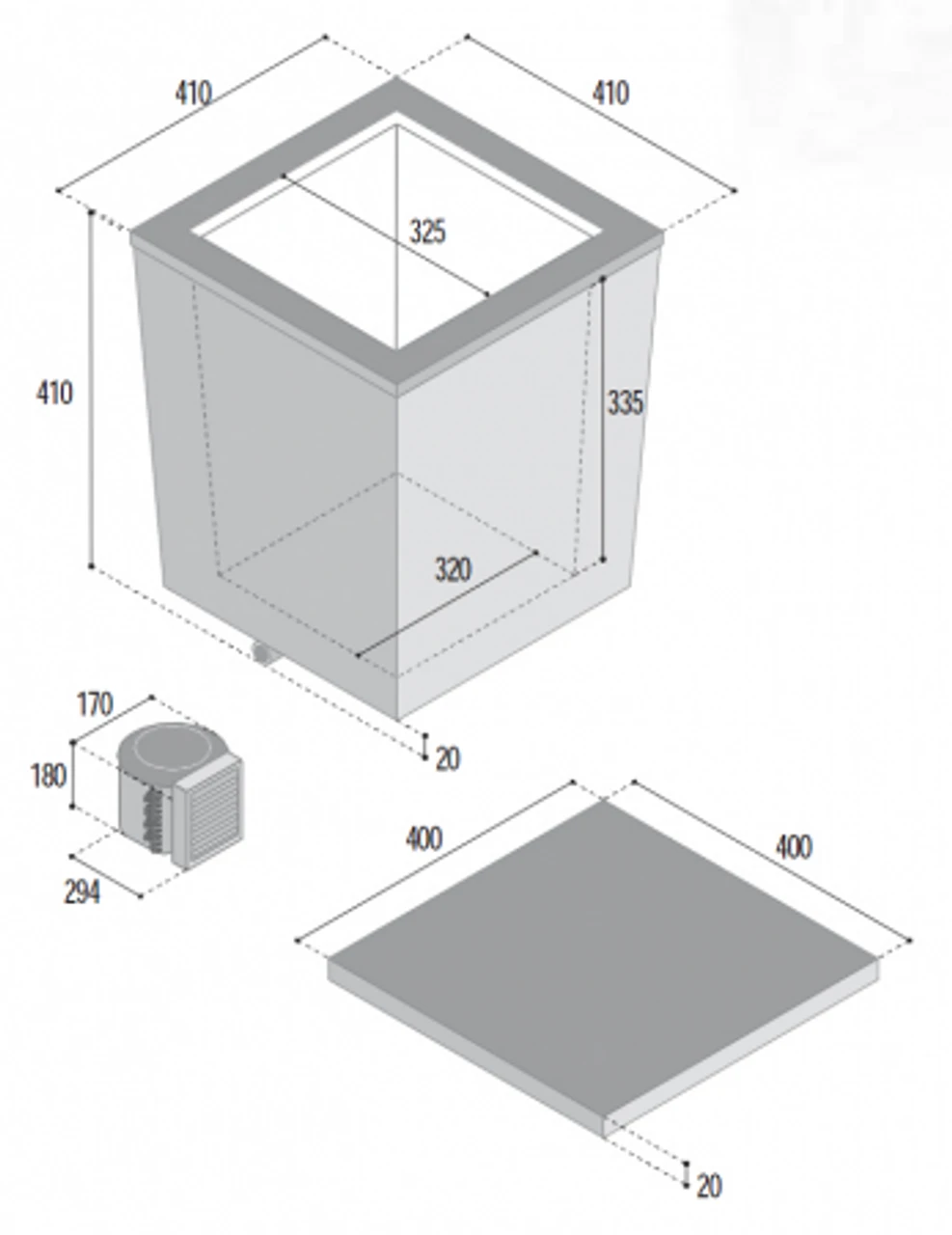 410
410
325
410
335
320
20
170
180
294
400
400
20